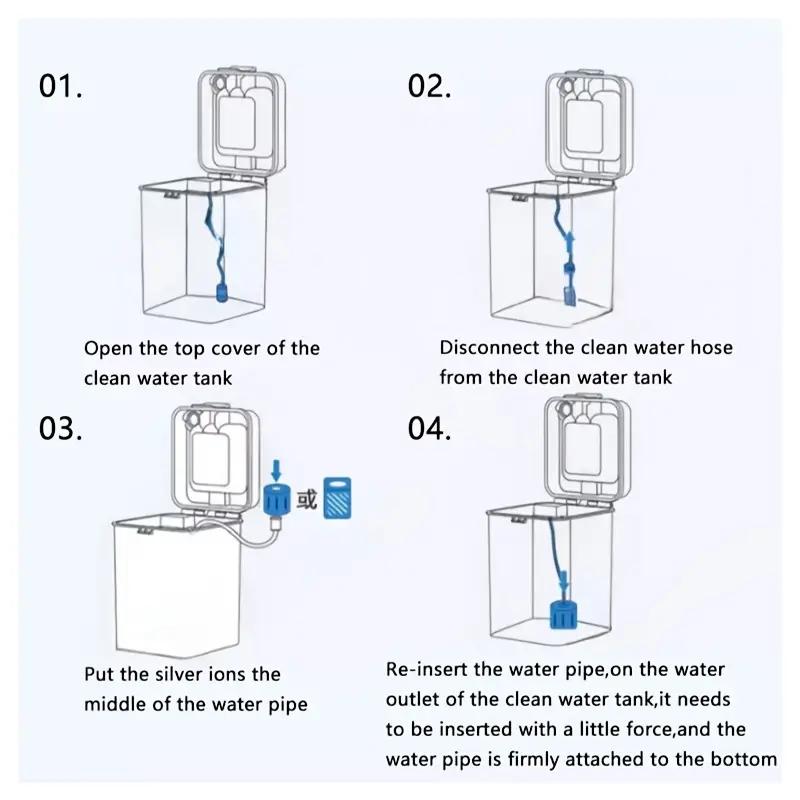 01.

Open the top cover of the clean water tank

02.

Disconnect the clean water hose from the clean water tank

03.

或

Put the silver ions the middle of the water pipe

04.

Re-insert the water pipe,on the water outlet of the clean water tank,it needs to be inserted with a little force,and the water pipe is firmly attached to the bottom