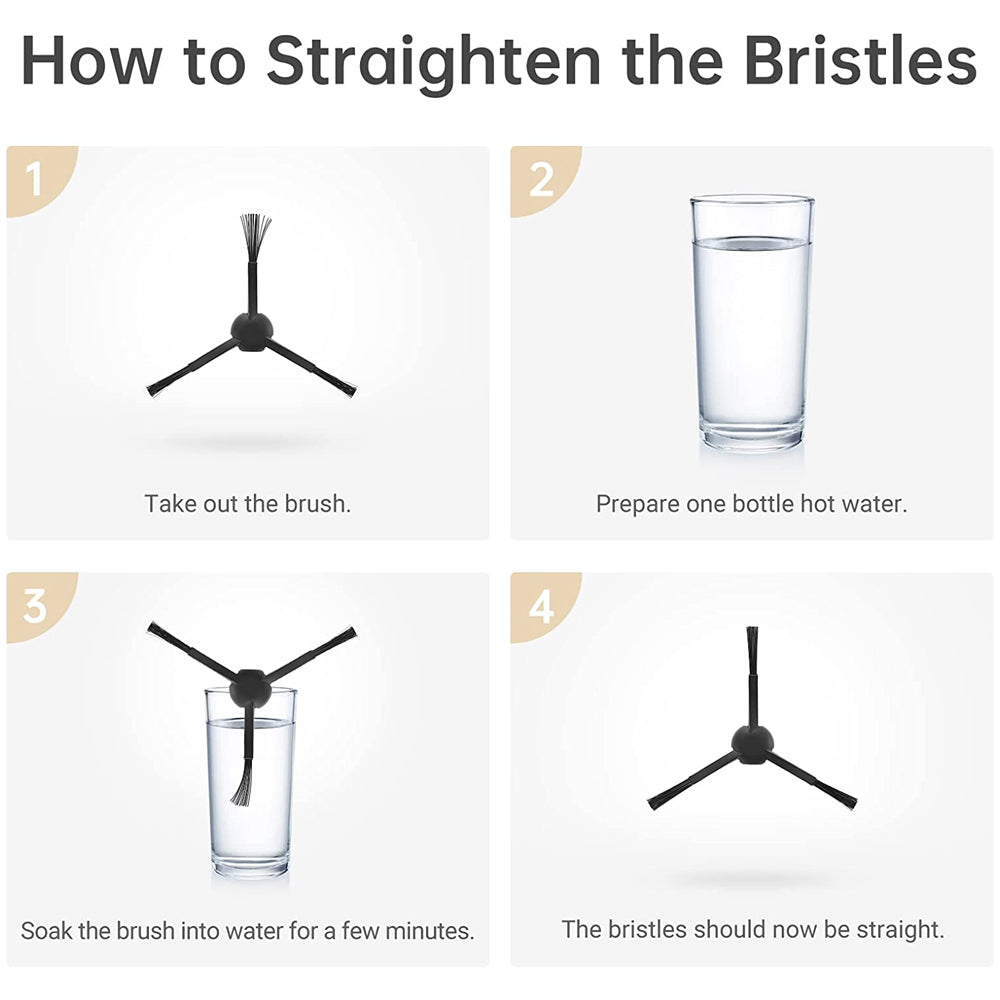 How to Straighten the Bristles

1

Take out the brush.

2

Prepare one bottle hot water.

3

Soak the brush into water for a few minutes.

4

The bristles should now be straight.